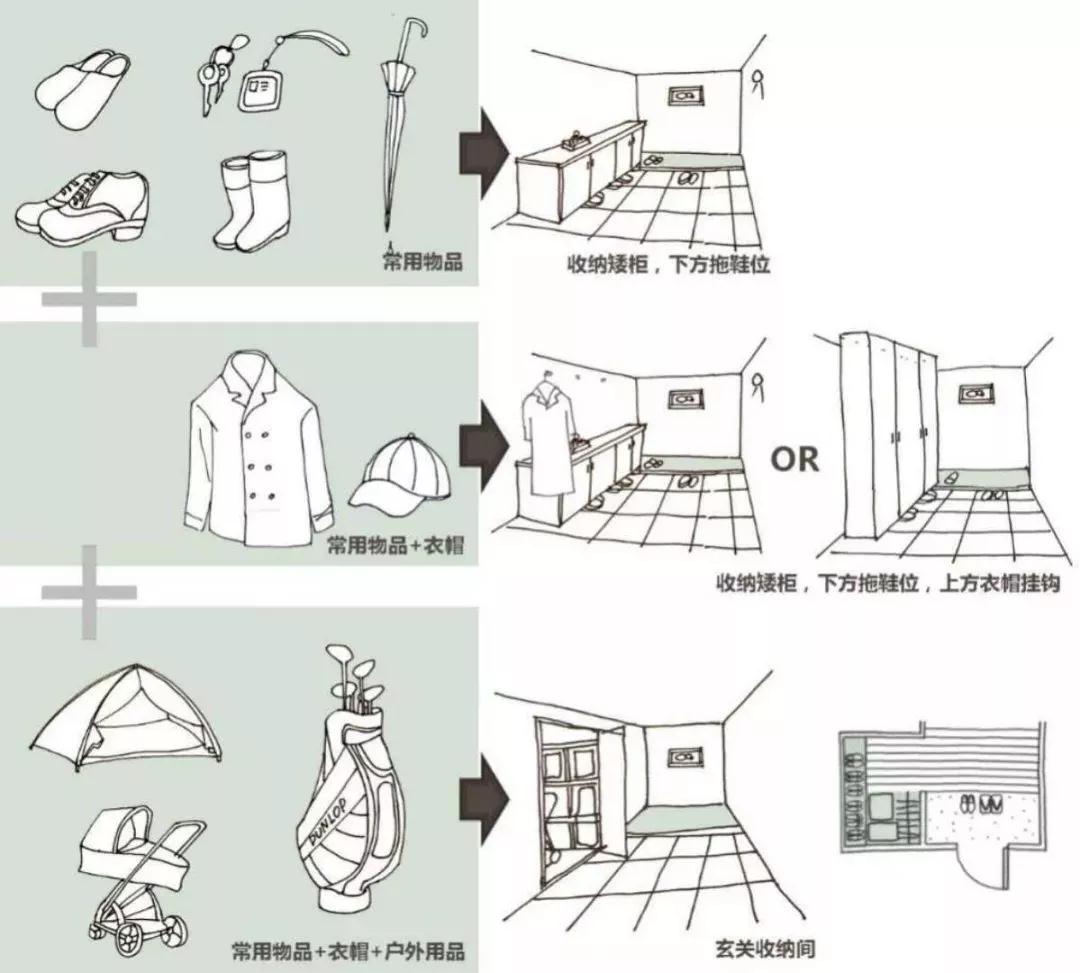 常用物品

收纳矮柜，下方拖鞋位

常用物品+衣帽

OR

收纳矮柜，下方拖鞋位，上方衣帽挂钩

DUNLOP

常用物品+衣帽+户外用品

玄关收纳间